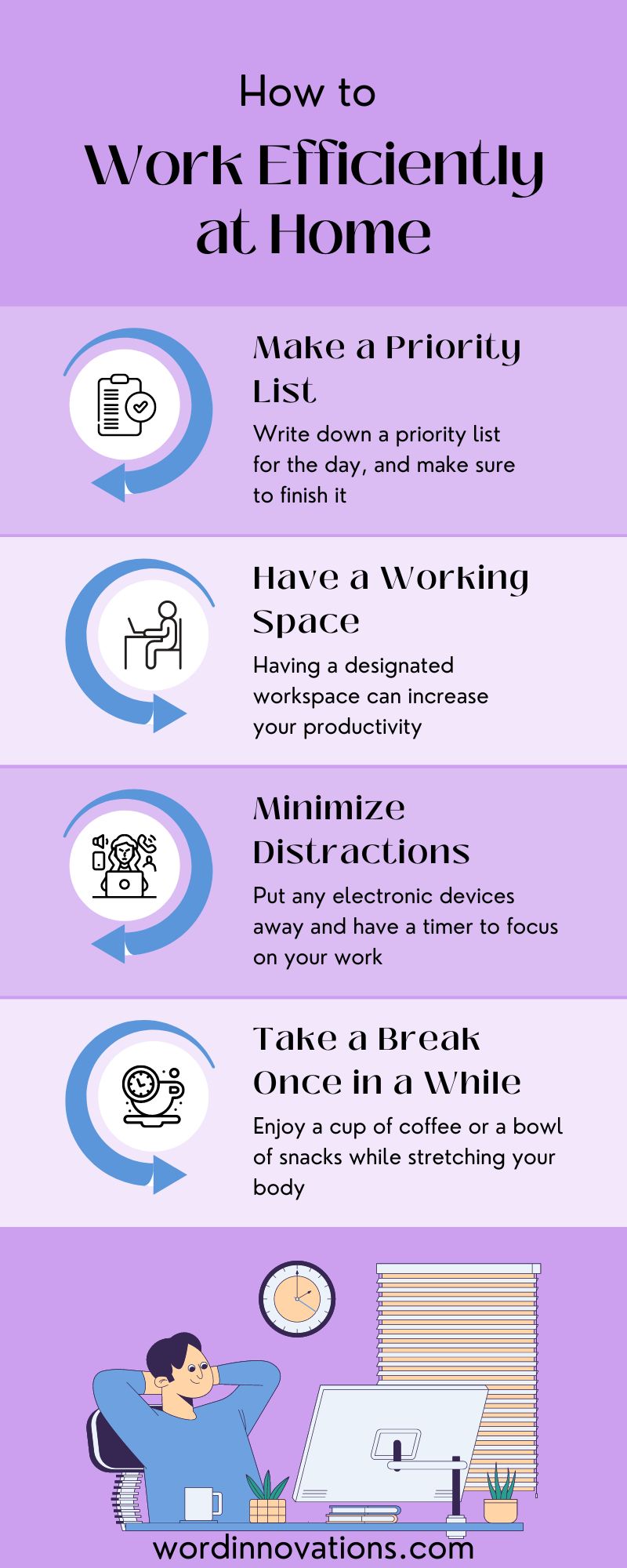 How to
Work Efficiently at Home

Make a Priority List
Write down a priority list for the day, and make sure to finish it

Have a Working Space
Having a designated workspace can increase your productivity

Minimize Distractions
Put any electronic devices away and have a timer to focus on your work

Take a Break Once in a While
Enjoy a cup of coffee or a bowl of snacks while stretching your body

wordinnovations.com