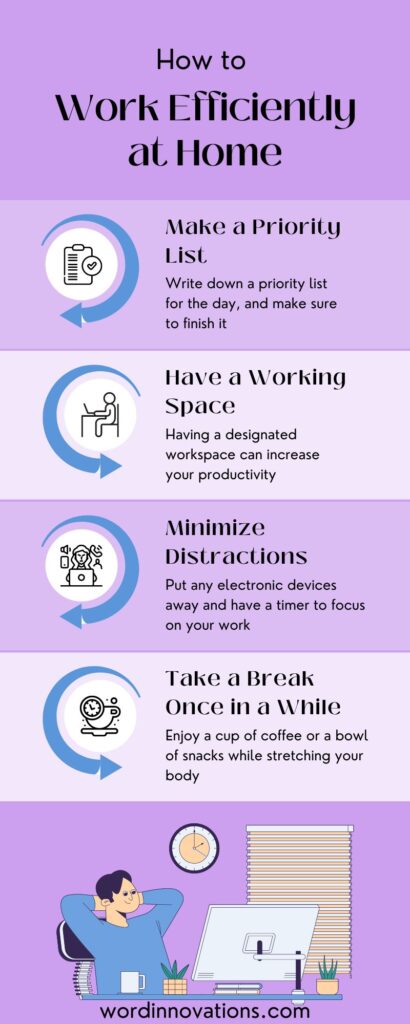 How to

Work Efficiently at Home

Make a Priority List

Write down a priority list for the day, and make sure to finish it

Have a Working Space

Having a designated workspace can increase your productivity

Minimize Distractions

Put any electronic devices away and have a timer to focus on your work

Take a Break Once in a While

Enjoy a cup of coffee or a bowl of snacks while stretching your body

wordinnovations.com